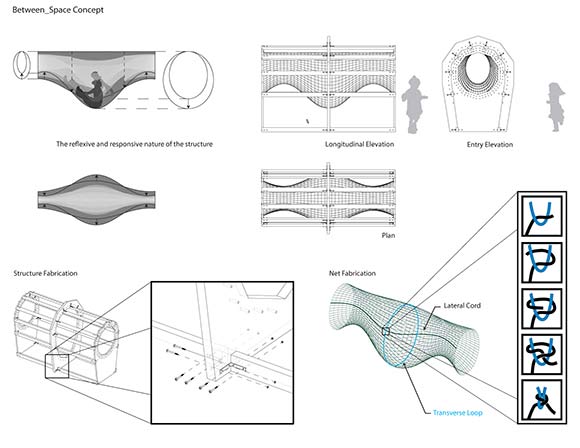 Between_Space Concept

The reflexive and responsive nature of the structure

Longitudinal Elevation

Entry Elevation

Plan

Structure Fabrication

Net Fabrication

Lateral Cord

Transverse Loop